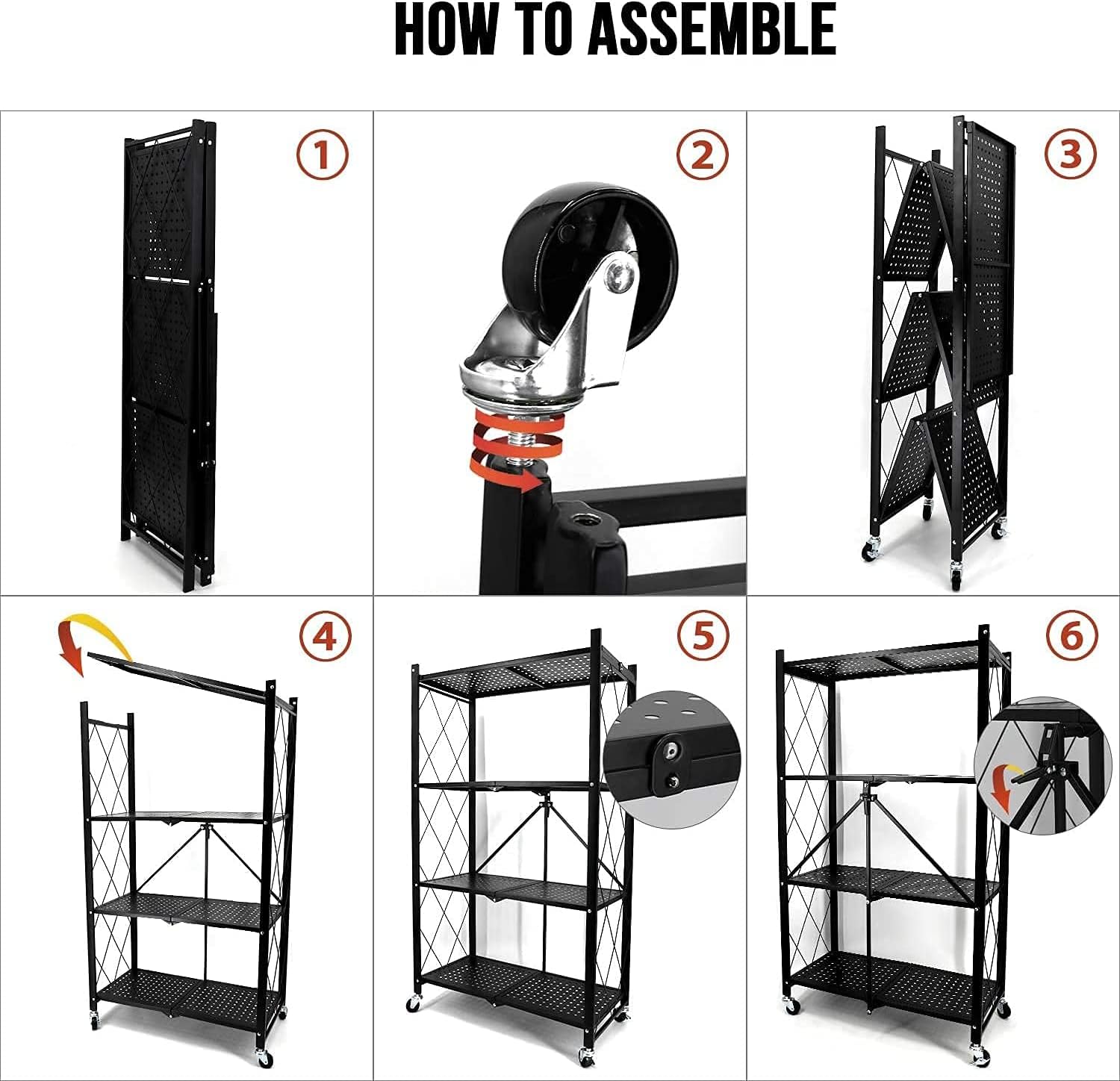 HOW TO ASSEMBLE

①

②

③

④

⑤

⑥